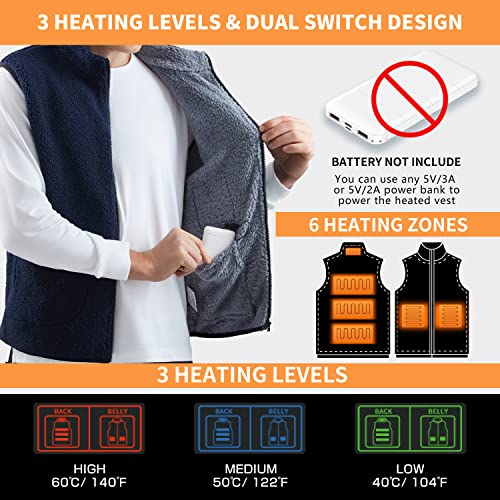 3 HEATING LEVELS & DUAL SWITCH DESIGN

BATTERY NOT INCLUDE

You can use any 5V/3A or 5V/2A power bank to power the heated vest

6 HEATING ZONES

3 HEATING LEVELS

BACK BELLY

HIGH
60℃/ 140℉

BACK BELLY

MEDIUM
50℃/ 122℉

BACK BELLY

LOW
40℃/ 104℉