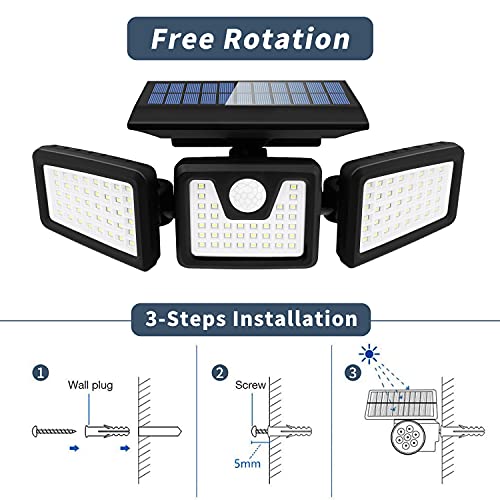 Free Rotation

3-Steps Installation

1
Wall plug

2
Screw
5mm

3